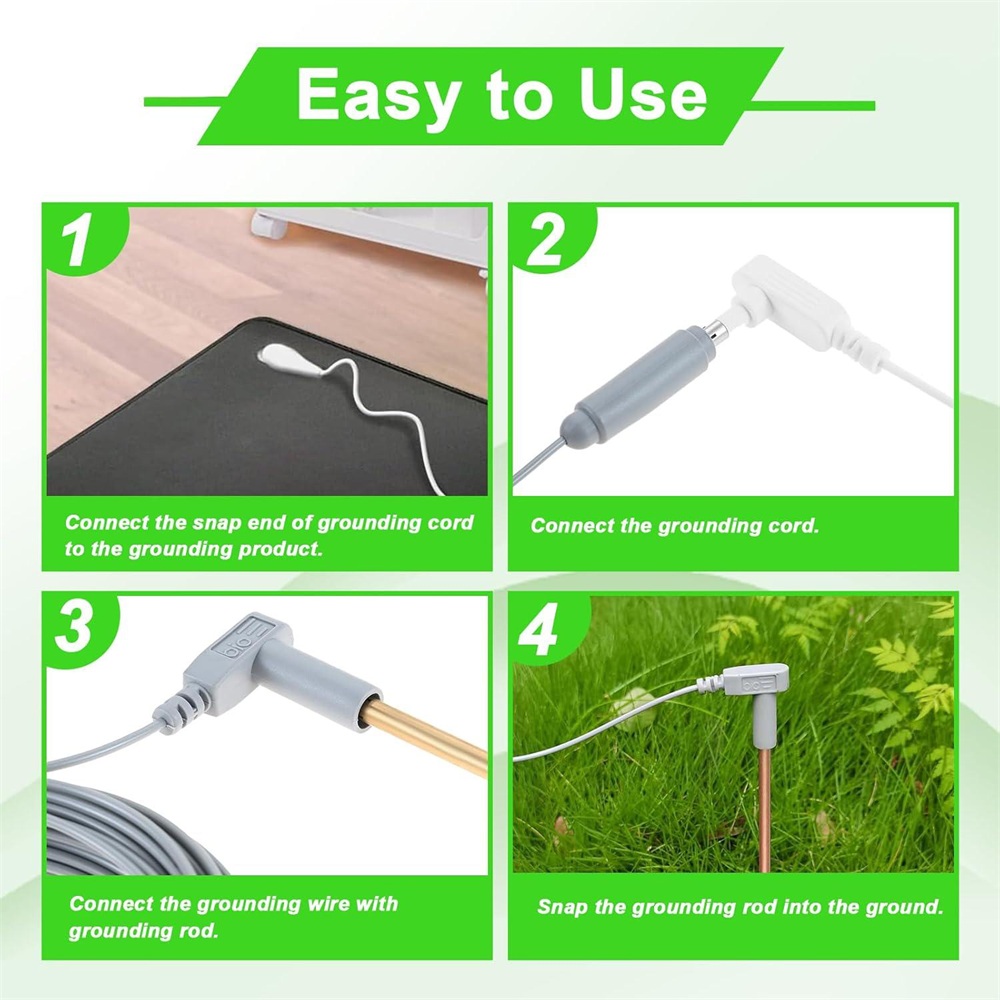 Easy to Use

1

Connect the snap end of grounding cord to the grounding product.

2

Connect the grounding cord.

3

Connect the grounding wire with grounding rod.

4

Snap the grounding rod into the ground.