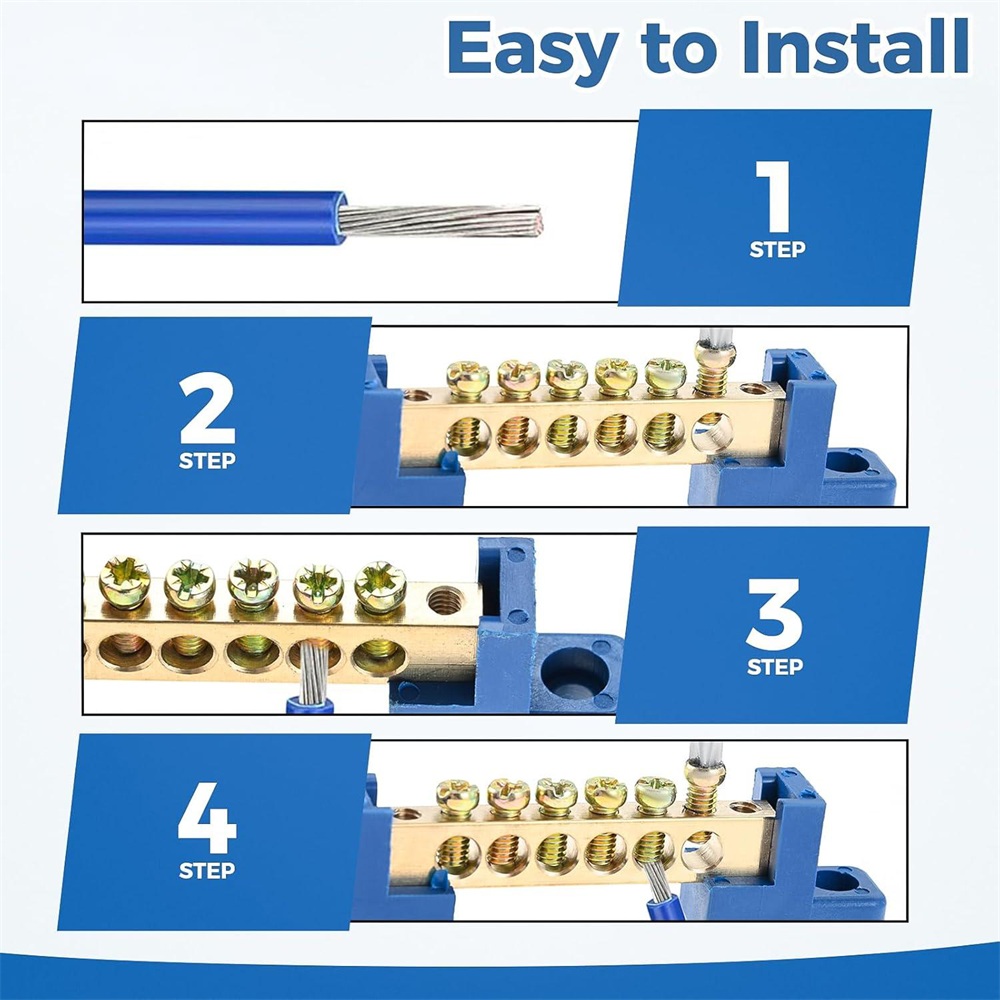 Easy to Install

1
STEP

2
STEP

3
STEP

4
STEP