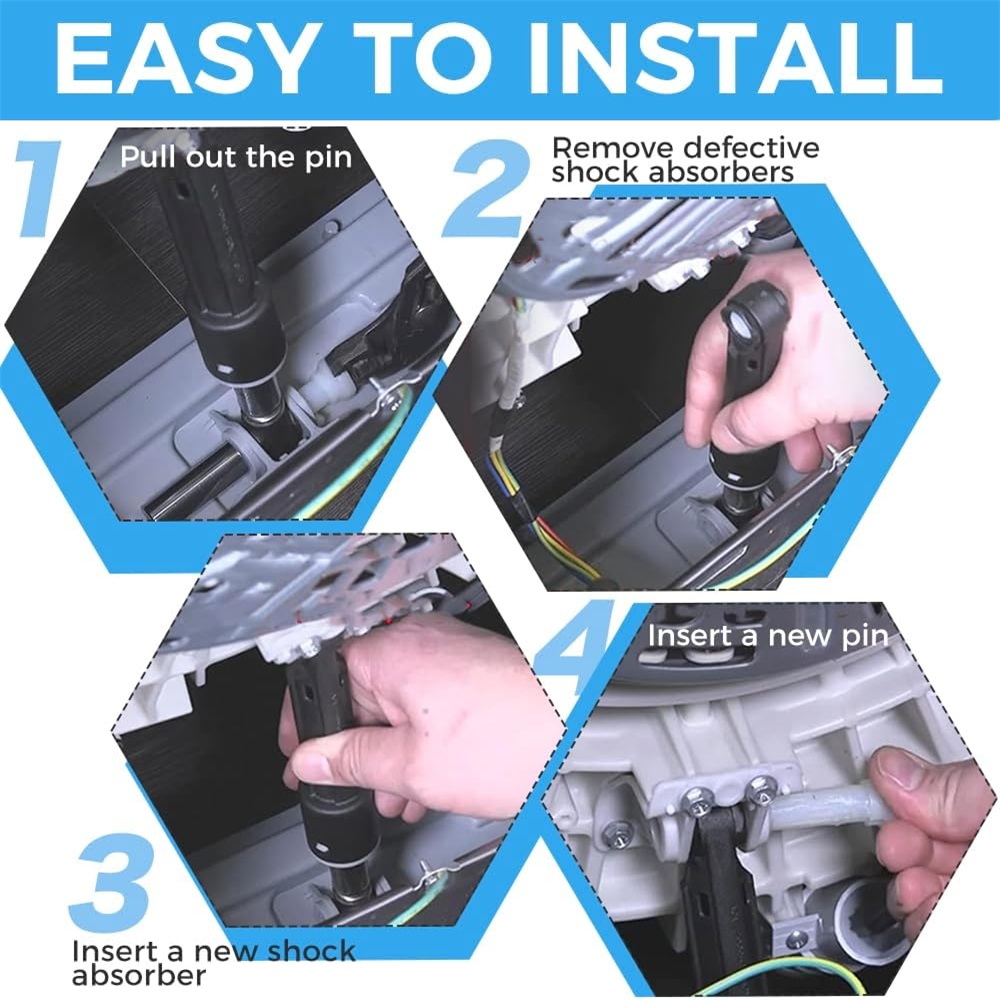 EASY TO INSTALL

1
Pull out the pin

2
Remove defective shock absorbers

3
Insert a new shock absorber

4
Insert a new pin